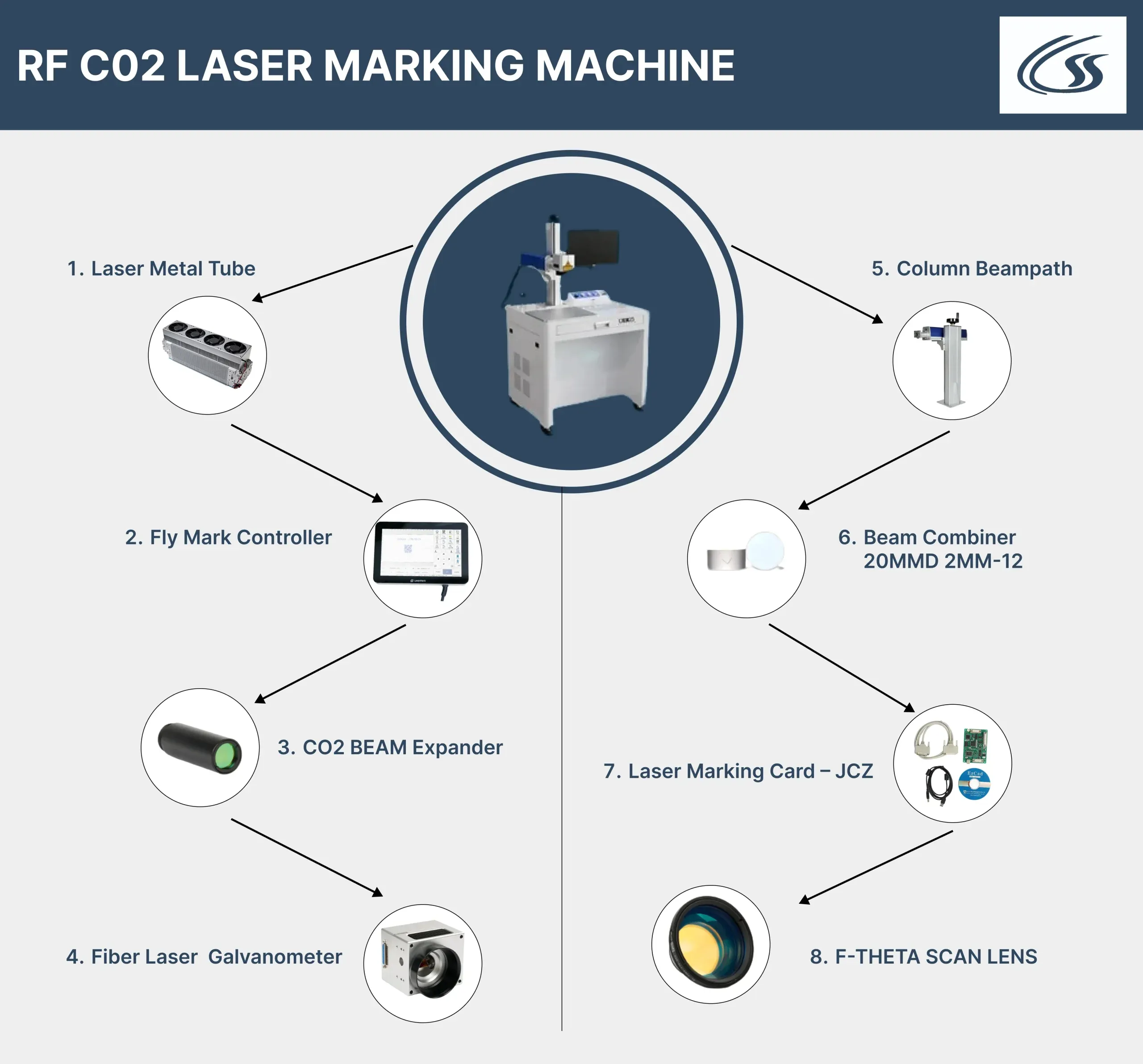 RF C02 LASER MARKING MACHINE

1. Laser Metal Tube

2. Fly Mark Controller

3. CO2 BEAM Expander

4. Fiber Laser Galvanometer

5. Column Beampath

6. Beam Combiner 20MMD 2MM-12

7. Laser Marking Card – JCZ

8. F-THETA SCAN LENS