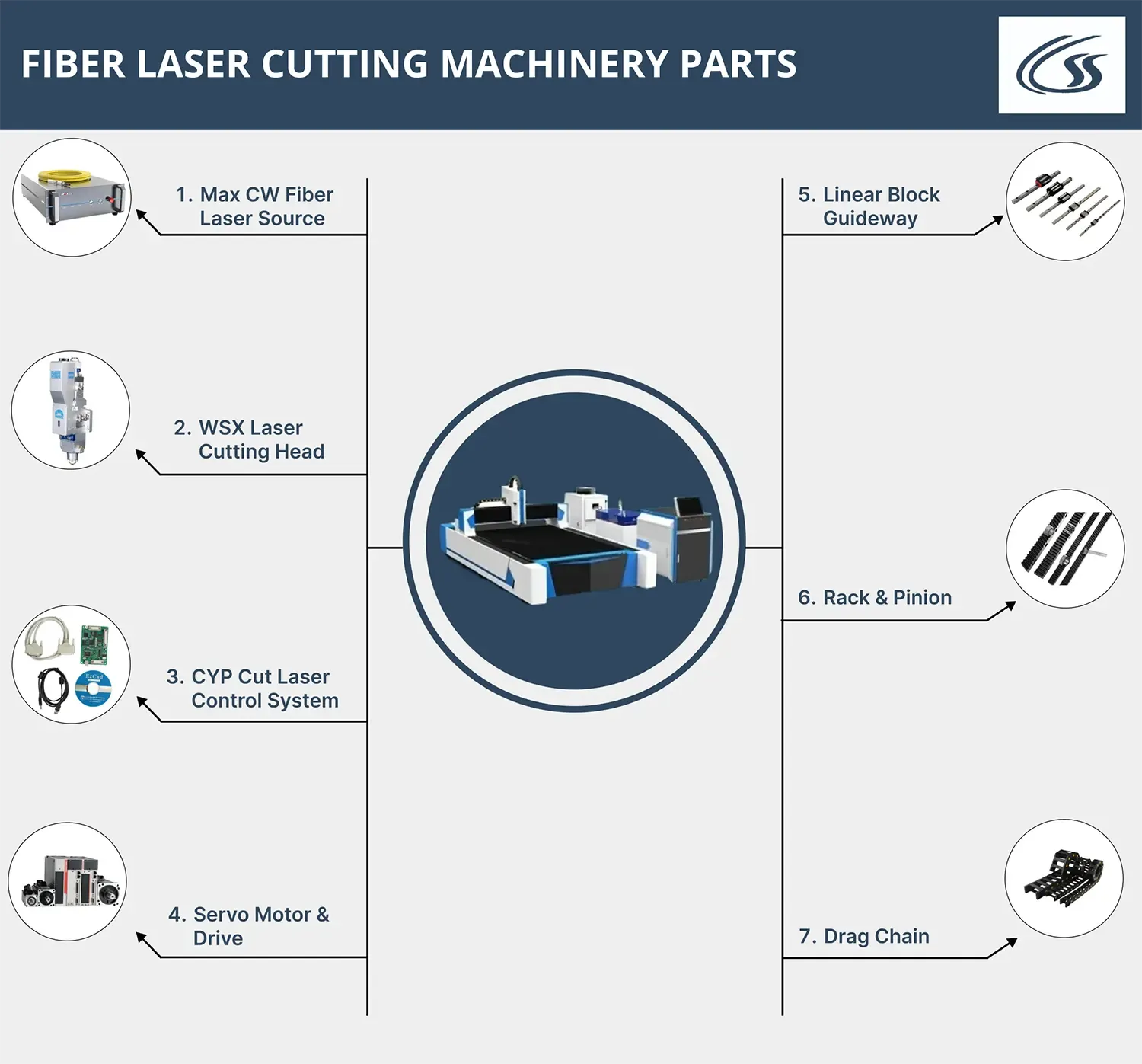 FIBER LASER CUTTING MACHINERY PARTS

1. Max CW Fiber Laser Source

2. WSX Laser Cutting Head

3. CYP Cut Laser Control System

4. Servo Motor & Drive

5. Linear Block Guideway

6. Rack & Pinion

7. Drag Chain