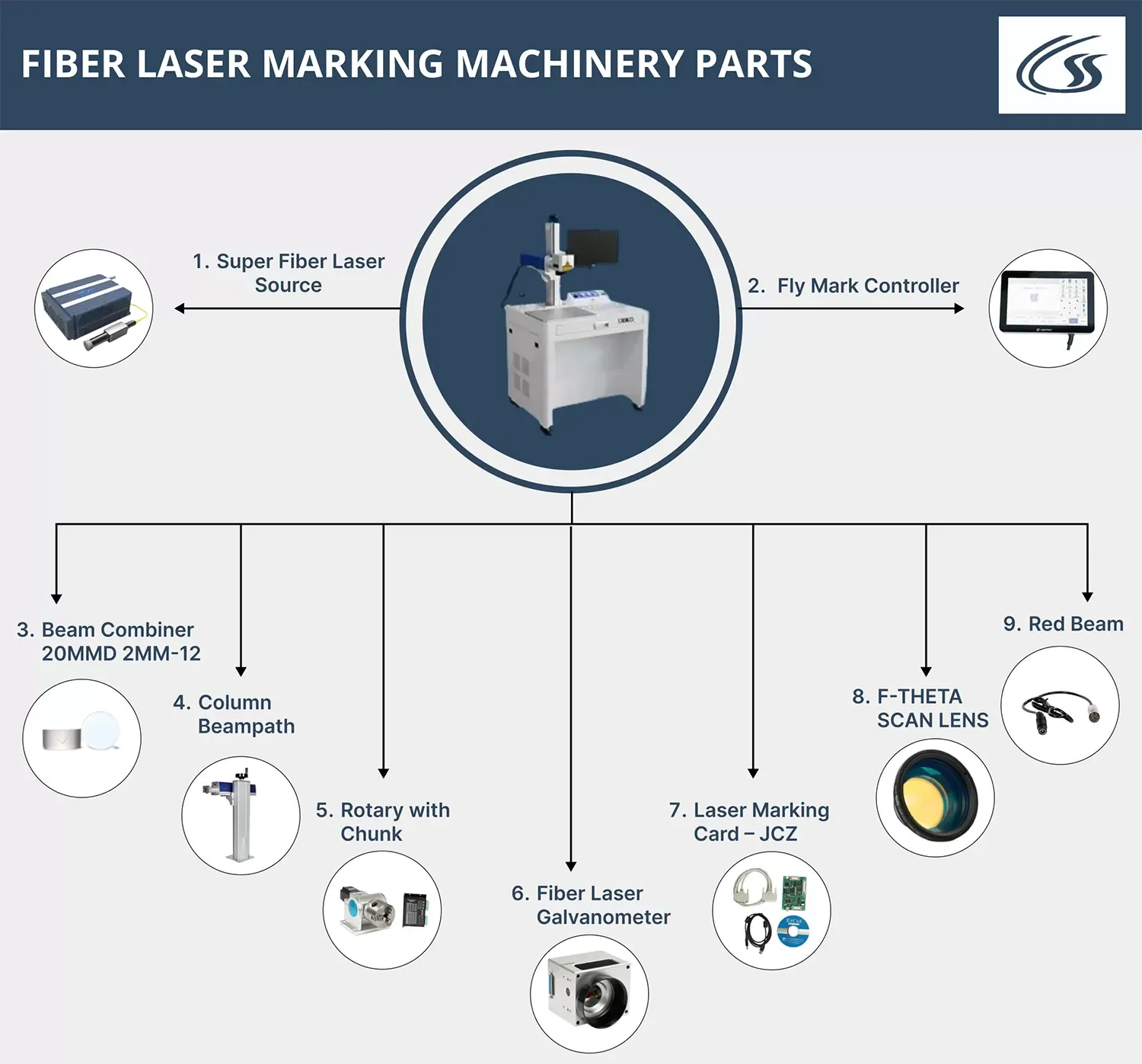 FIBER LASER MARKING MACHINERY PARTS

1. Super Fiber Laser Source

2. Fly Mark Controller

3. Beam Combiner 20MMD 2MM-12

4. Column Beampath

5. Rotary with Chunk

6. Fiber Laser Galvanometer

7. Laser Marking Card – JCZ

8. F-THETA SCAN LENS

9. Red Beam