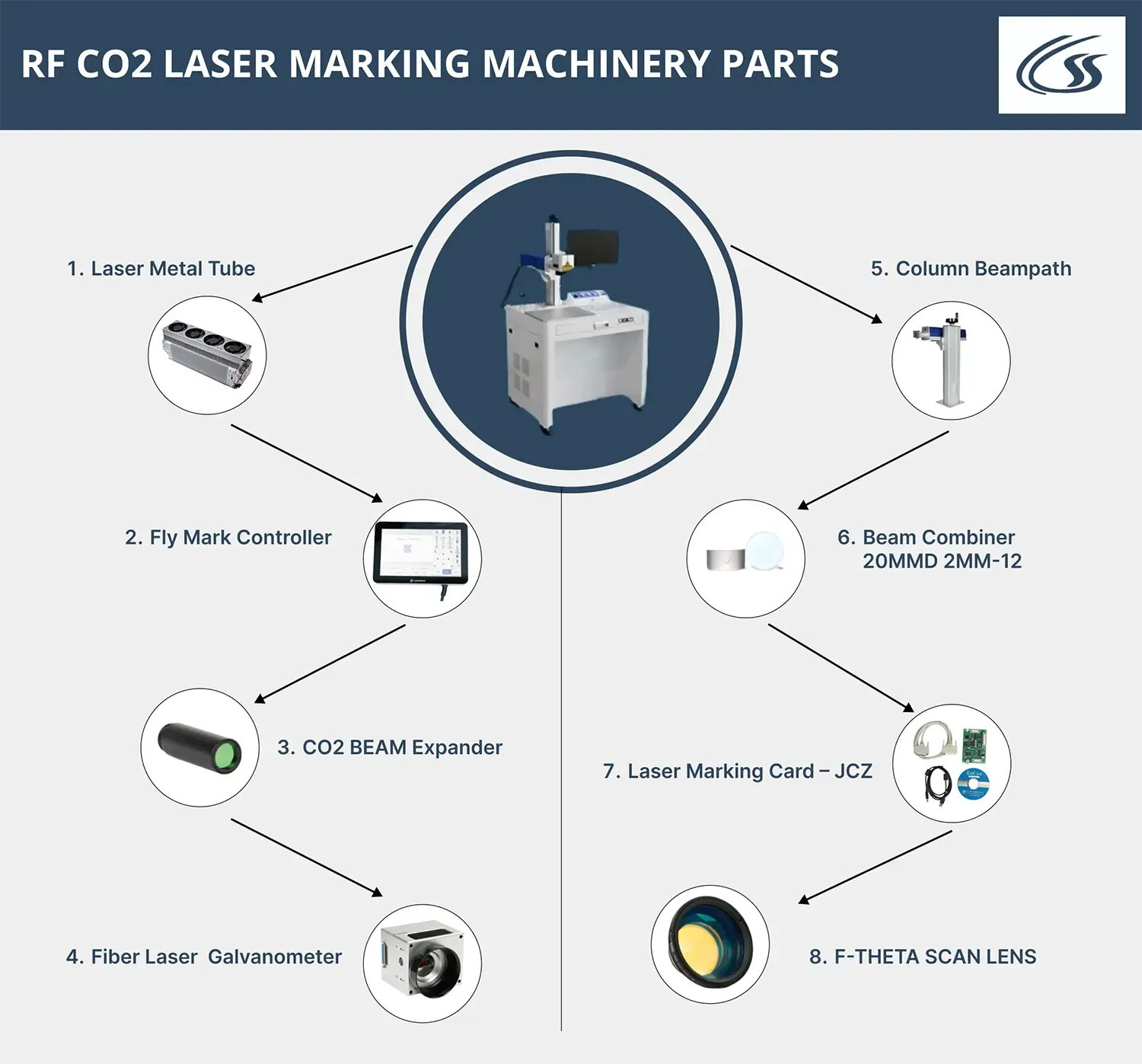 RF CO2 LASER MARKING MACHINERY PARTS

1. Laser Metal Tube

2. Fly Mark Controller

3. CO2 BEAM Expander

4. Fiber Laser Galvanometer

5. Column Beampath

6. Beam Combiner 20MMD 2MM-12

7. Laser Marking Card – JCZ

8. F-THETA SCAN LENS