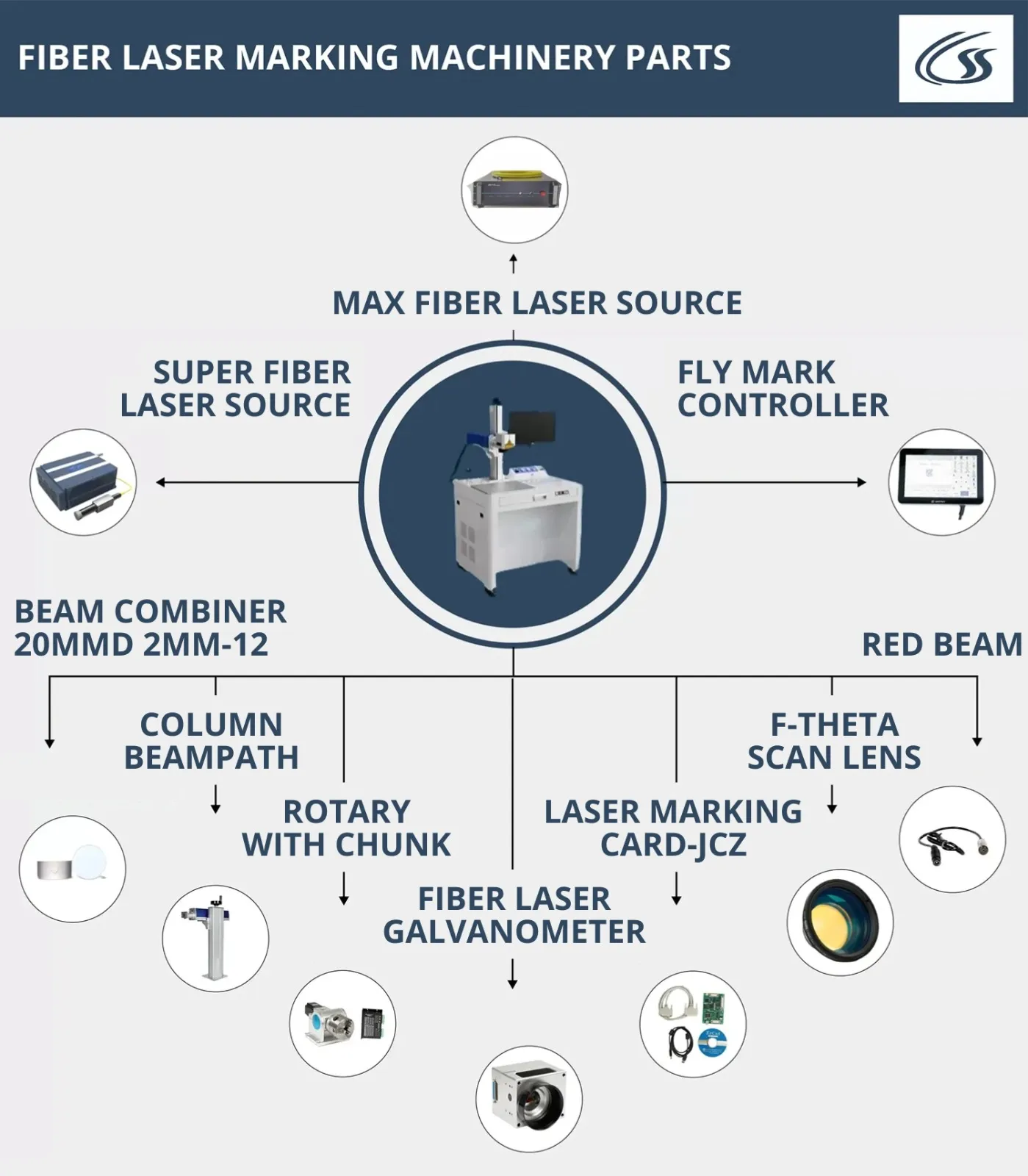 FIBER LASER MARKING MACHINERY PARTS

MAX FIBER LASER SOURCE

SUPER FIBER LASER SOURCE

FLY MARK CONTROLLER

BEAM COMBINER 20MMD 2MM-12

RED BEAM

COLUMN BEAMPATH

F-THETA SCAN LENS

ROTARY WITH CHUNK

LASER MARKING CARD-JCZ

FIBER LASER GALVANOMETER