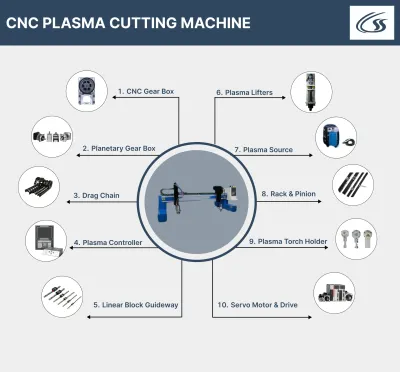 CNC PLASMA CUTTING MACHINE

1. CNC Gear Box

2. Planetary Gear Box

3. Drag Chain

4. Plasma Controller

5. Linear Block Guideway

6. Plasma Lifters

7. Plasma Source

8. Rack & Pinion

9. Plasma Torch Holder

10. Servo Motor & Drive