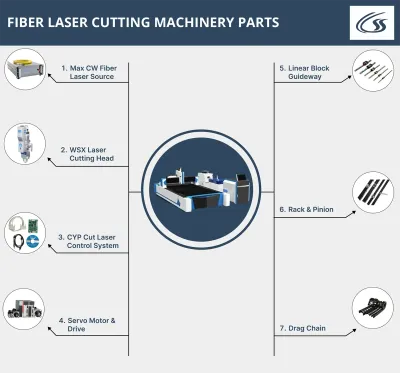 FIBER LASER CUTTING MACHINERY PARTS

1. Max CW Fiber Laser Source

2. WSX Laser Cutting Head

3. CYP Cut Laser Control System

4. Servo Motor & Drive

5. Linear Block Guideway

6. Rack & Pinion

7. Drag Chain