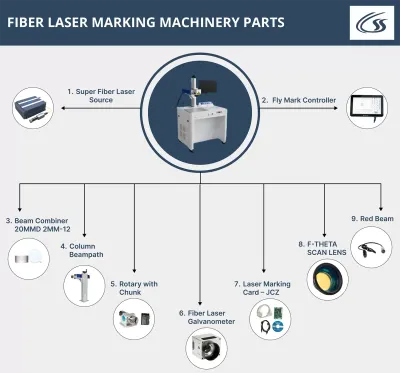 FIBER LASER MARKING MACHINERY PARTS

1. Super Fiber Laser Source

2. Fly Mark Controller

3. Beam Combiner 20MMD 2MM-12

4. Column Beampath

5. Rotary with Chunk

6. Fiber Laser Galvanometer

7. Laser Marking Card – JCZ

8. F-THETA SCAN LENS

9. Red Beam