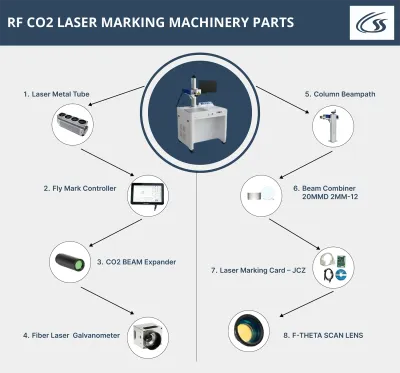 RF CO2 LASER MARKING MACHINERY PARTS

1. Laser Metal Tube

2. Fly Mark Controller

3. CO2 BEAM Expander

4. Fiber Laser Galvanometer

5. Column Beampath

6. Beam Combiner 20MMD 2MM-12

7. Laser Marking Card – JCZ

8. F-THETA SCAN LENS